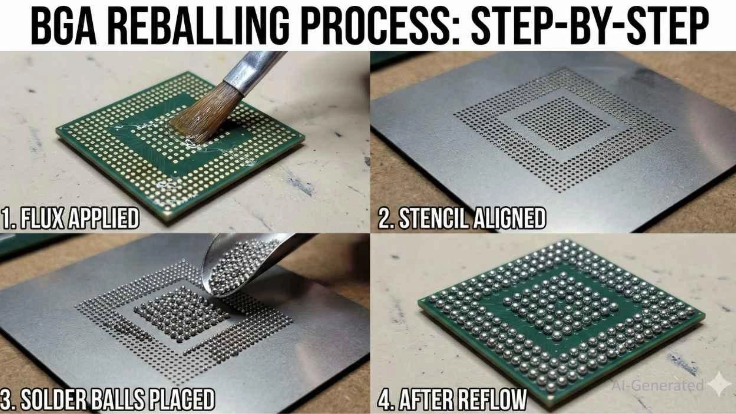 BGA REBALLING PROCESS: STEP-BY-STEP

1. FLUX APPLIED

2. STENCIL ALIGNED

3. SOLDER BALLS PLACED

4. AFTER REFLOW

AI-Generated